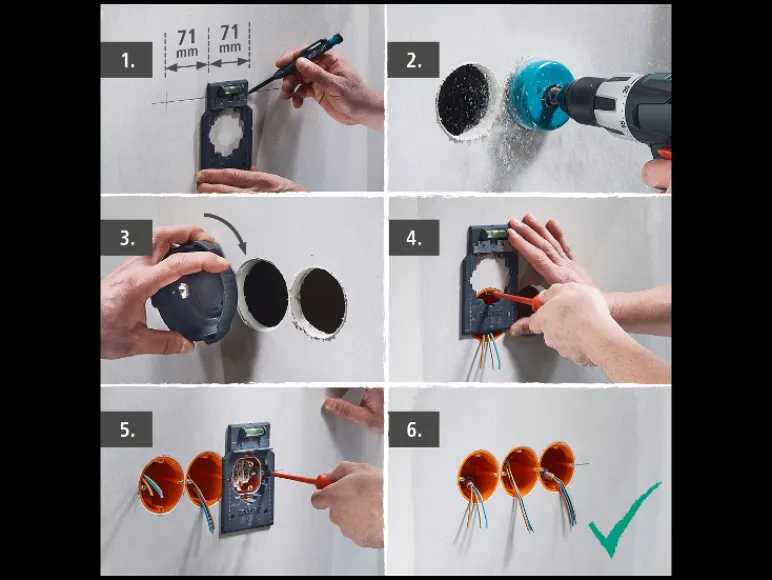 1.

71 mm

71 mm

2.

3.

4.

5.

6.